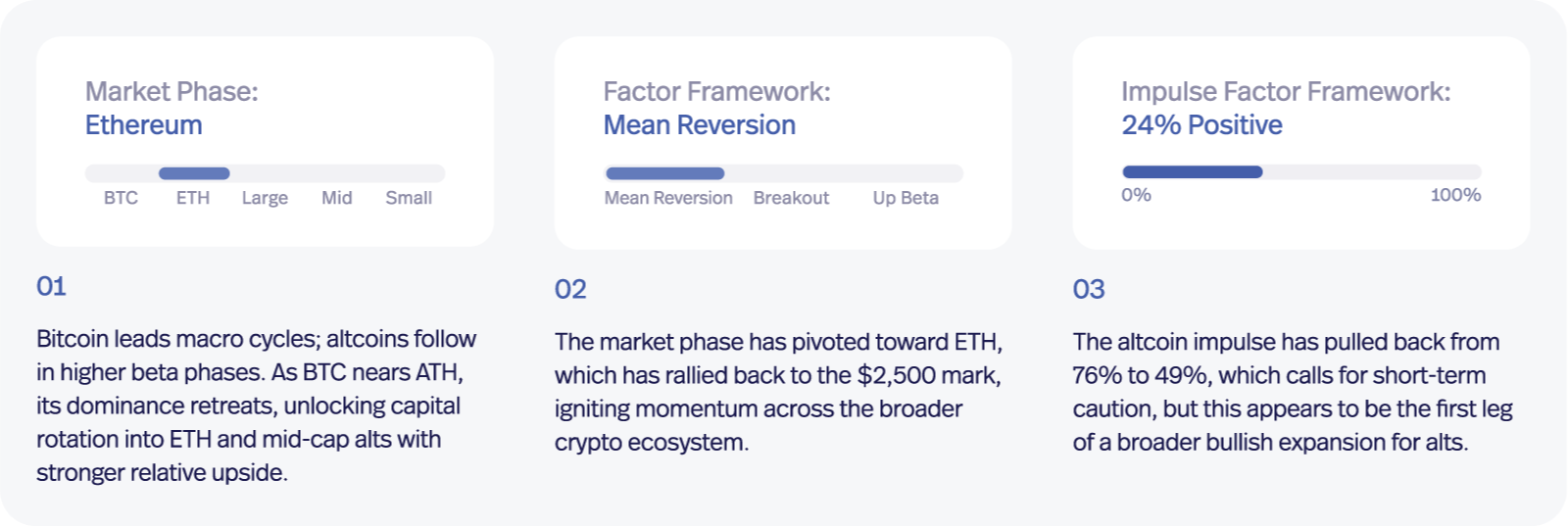 Market Phase:
Ethereum

BTC
ETH
Large
Mid
Small

01

Bitcoin leads macro cycles; altcoins follow in higher beta phases. As BTC nears ATH, its dominance retreats, unlocking capital rotation into ETH and mid-cap alts with stronger relative upside.

Factor Framework:
Mean Reversion

Mean Reversion
Breakout
Up Beta

02

The market phase has pivoted toward ETH, which has rallied back to the $2,500 mark, igniting momentum across the broader crypto ecosystem.

Impulse Factor Framework:
24% Positive

0%
100%

03

The altcoin impulse has pulled back from 76% to 49%, which calls for short-term caution, but this appears to be the first leg of a broader bullish expansion for alts.